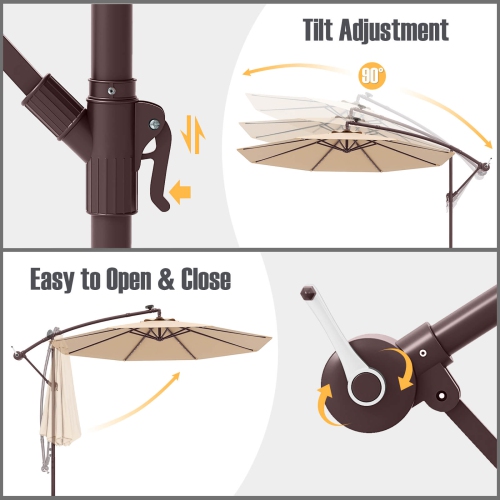 Tilt Adjustment

90°

Easy to Open & Close