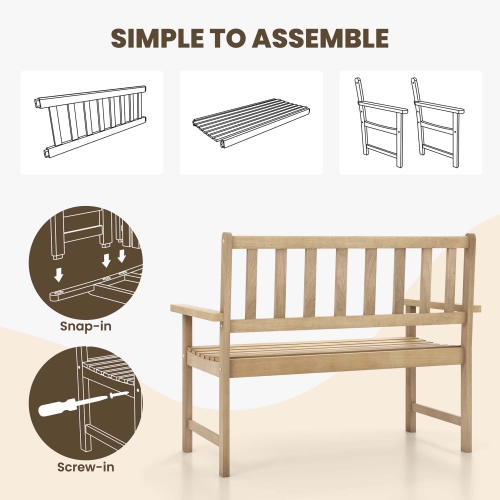 SIMPLE TO ASSEMBLE

Snap-in

Screw-in