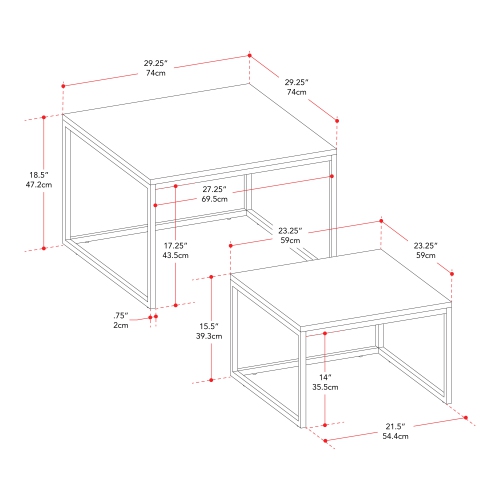 29.25"
74cm

29.25"
74cm

18.5"
47.2cm

27.25"
69.5cm

17.25"
43.5cm

.75"
2cm

23.25"
59cm

23.25"
59cm

15.5"
39.3cm

14"
35.5cm

21.5"
54.4cm