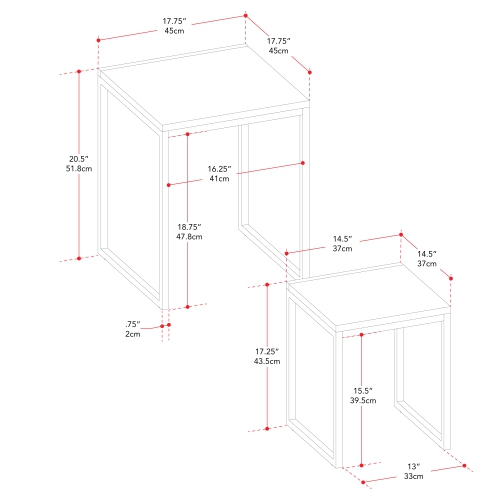 17.75"
45cm

17.75"
45cm

20.5"
51.8cm

16.25"
41cm

18.75"
47.8cm

.75"
2cm

14.5"
37cm

14.5"
37cm

17.25"
43.5cm

15.5"
39.5cm

13"
33cm