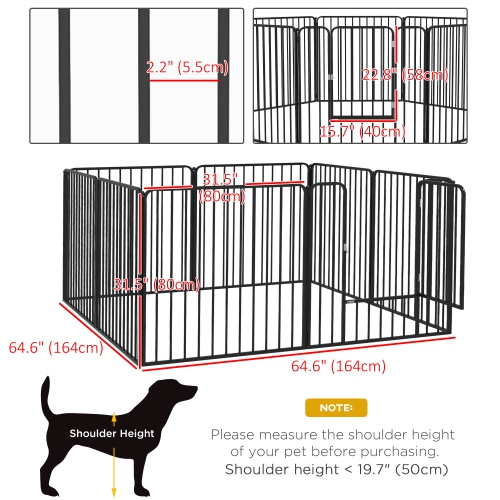 2.2" (5.5cm)

22.8" (58cm)

15.7" (40cm)

31.5" (80cm)

31.5" (80cm)

64.6" (164cm)

64.6" (164cm)

Shoulder Height

NOTE:

Please measure the shoulder height of your pet before purchasing.
Shoulder height < 19.7" (50cm)