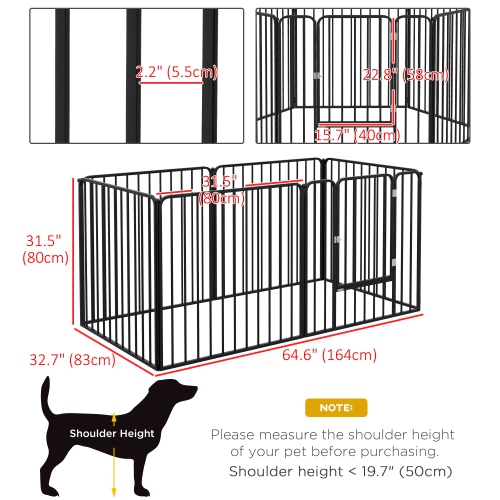 2.2" (5.5cm)

22.8" (58cm)

15.7" (40cm)

31.5" (80cm)

31.5" (80cm)

32.7" (83cm)

64.6" (164cm)

Shoulder Height

NOTE:

Please measure the shoulder height of your pet before purchasing.

Shoulder height < 19.7" (50cm)