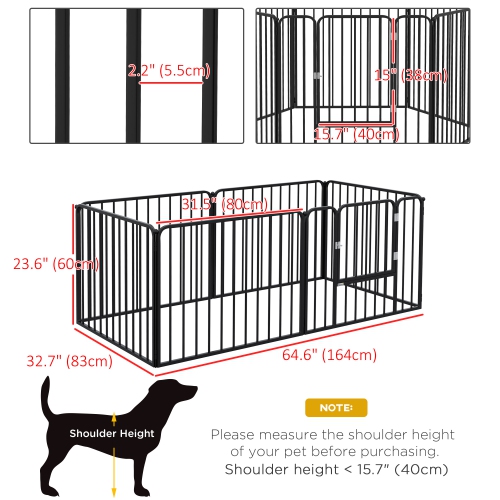 2.2" (5.5cm)

15" (38cm)

15.7" (40cm)

31.5" (80cm)

23.6" (60cm)

32.7" (83cm)

64.6" (164cm)

Shoulder Height

NOTE:

Please measure the shoulder height of your pet before purchasing.

Shoulder height < 15.7" (40cm)