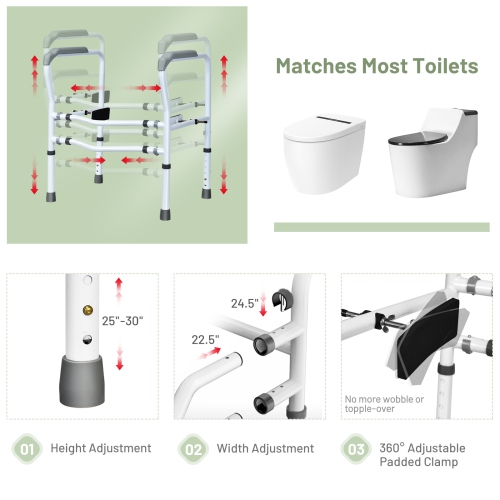 Matches Most Toilets

25"-30"

24.5"

22.5"

No more wobble or topple-over

01 Height Adjustment

02 Width Adjustment

03 360° Adjustable Padded Clamp