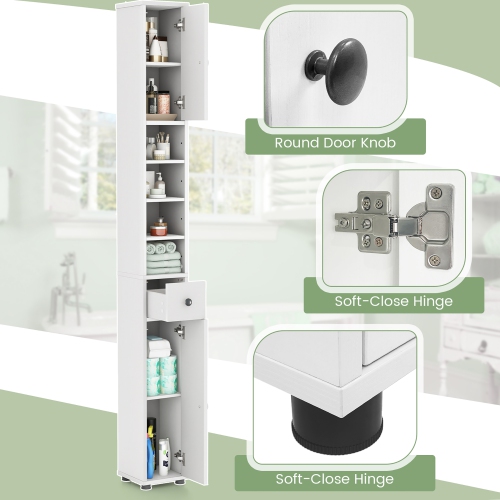 Round Door Knob

Soft-Close Hinge

Soft-Close Hinge