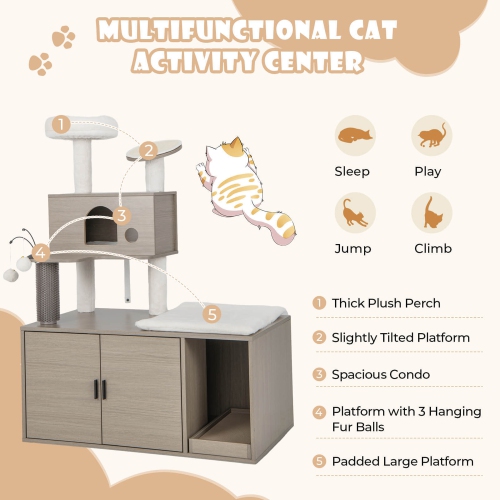 MULTIFUNCTIONAL CAT ACTIVITY CENTER

1
2
3
4
5

Sleep
Play
Jump
Climb

1 Thick Plush Perch
2 Slightly Tilted Platform
3 Spacious Condo
4 Platform with 3 Hanging Fur Balls
5 Padded Large Platform