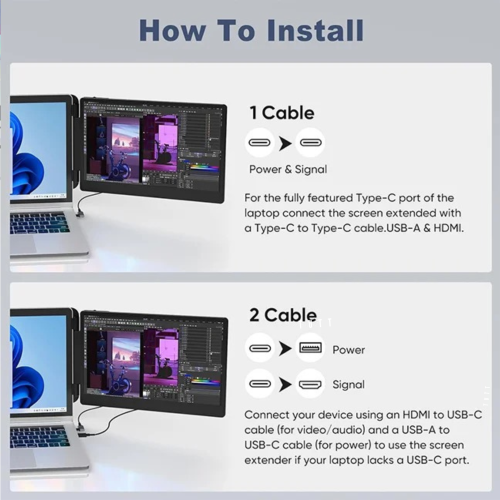 How To Install

1 Cable

Power & Signal

For the fully featured Type-C port of the laptop connect the screen extended with a Type-C to Type-C cable.USB-A & HDMI.

2 Cable

Power

Signal

Connect your device using an HDMI to USB-C cable (for video/audio) and a USB-A to USB-C cable (for power) to use the screen extender if your laptop lacks a USB-C port.