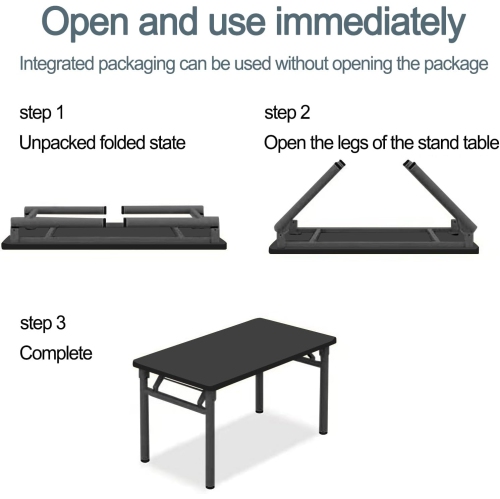 Open and use immediately

Integrated packaging can be used without opening the package

step 1

Unpacked folded state

step 2

Open the legs of the stand table

step 3

Complete