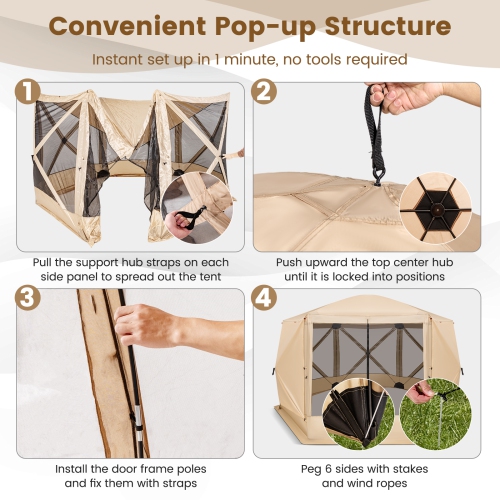 Convenient Pop-up Structure

Instant set up in 1 minute, no tools required

1

Pull the support hub straps on each side panel to spread out the tent

2

Push upward the top center hub until it is locked into positions

3

Install the door frame poles and fix them with straps

4

Peg 6 sides with stakes and wind ropes