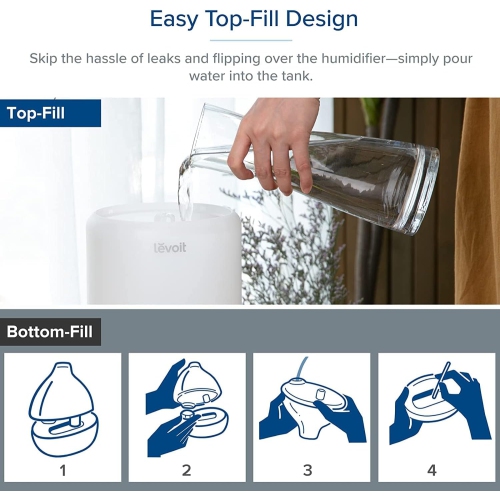 Easy Top-Fill Design

Skip the hassle of leaks and flipping over the humidifier—simply pour water into the tank.

Top-Fill

lēvoit

Bottom-Fill

1

2

3

4