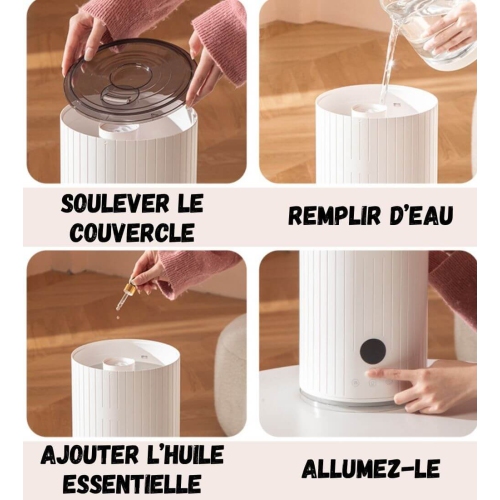 SOULEVER LE COUVERCLE

REMPLIR D'EAU

AJOUTER L'HUILE ESSENTIELLE

ALLUMEZ-LE