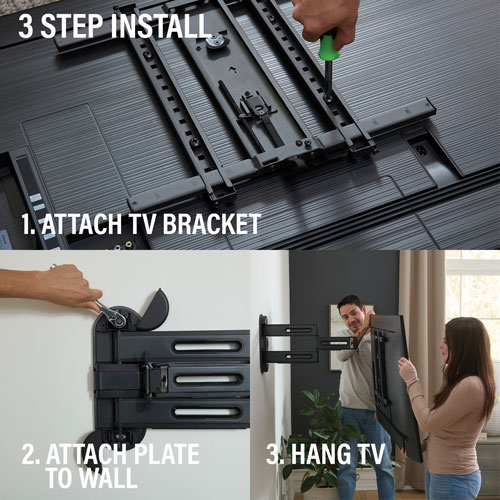 3 STEP INSTALL

1. ATTACH TV BRACKET

2. ATTACH PLATE TO WALL

3. HANG TV