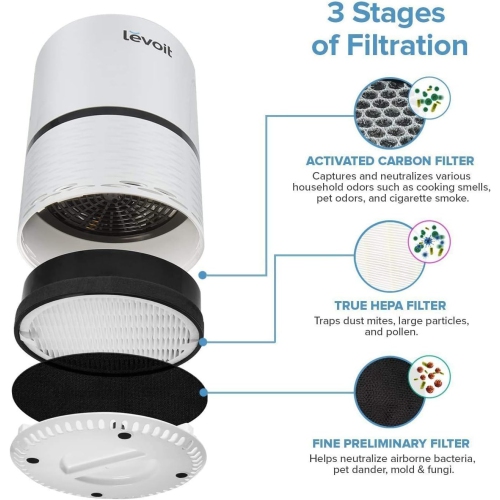 levoit

3 Stages of Filtration

ACTIVATED CARBON FILTER
Captures and neutralizes various household odors such as cooking smells, pet odors, and cigarette smoke.

TRUE HEPA FILTER
Traps dust mites, large particles, and pollen.

FINE PRELIMINARY FILTER
Helps neutralize airborne bacteria, pet dander, mold & fungi.