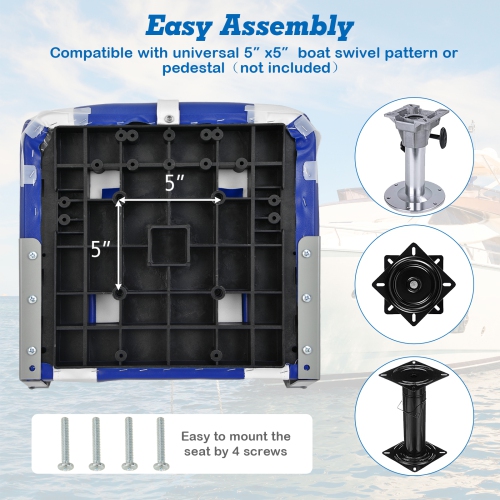 Easy Assembly

Compatible with universal 5″ x5″ boat swivel pattern or pedestal（not included）

5″

5″

Easy to mount the seat by 4 screws