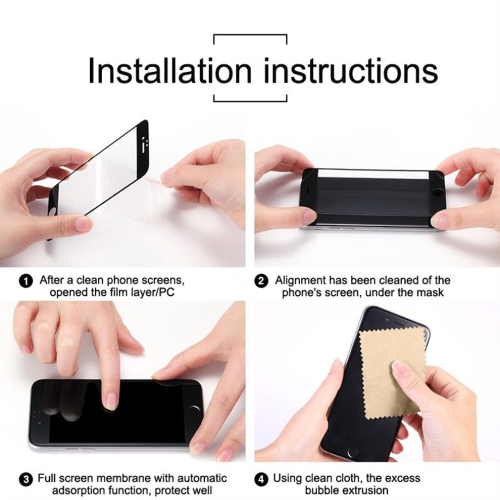 Installation instructions

1 After a clean phone screens, opened the film layer/PC

2 Alignment has been cleaned of the phone's screen, under the mask

3 Full screen membrane with automatic adsorption function, protect well

4 Using clean cloth, the excess bubble extrusion