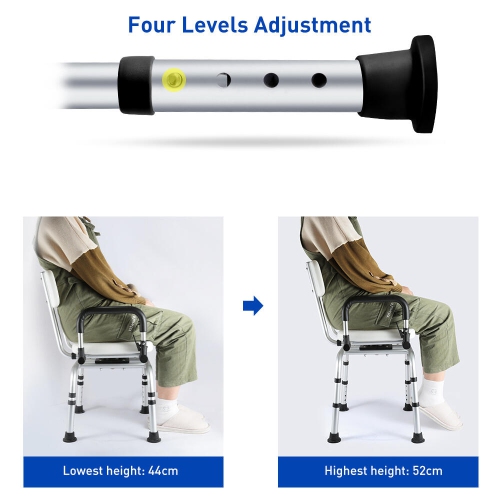 Four Levels Adjustment

Lowest height: 44cm

Highest height: 52cm