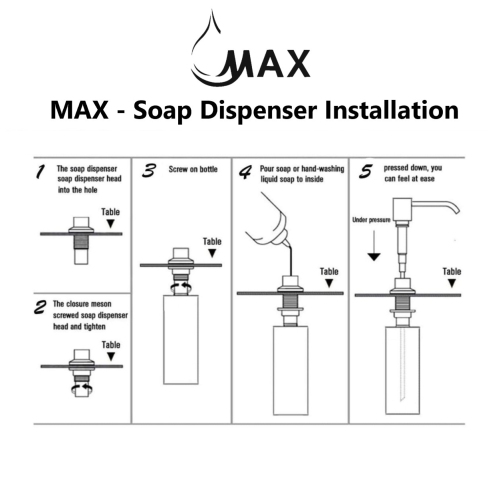 MAX

MAX - Soap Dispenser Installation

1 The soap dispenser soap dispenser head into the hole

Table

2 The closure meson screwed soap dispenser head and tighten

Table

3 Screw on bottle

Table

4 Pour soap or hand-washing liquid soap to inside

Table

5 pressed down, you can feel at ease

Under pressure

Table