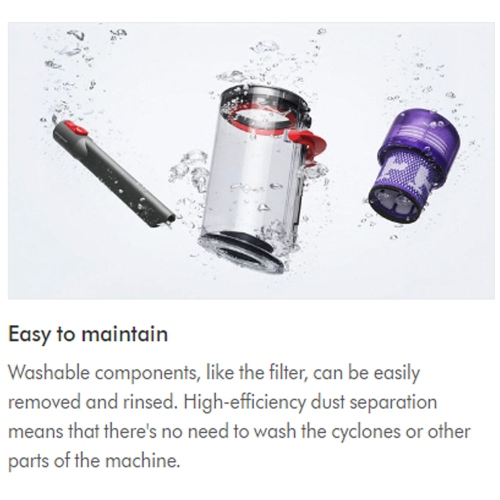 Easy to maintain

Washable components, like the filter, can be easily removed and rinsed. High-efficiency dust separation means that there's no need to wash the cyclones or other parts of the machine.