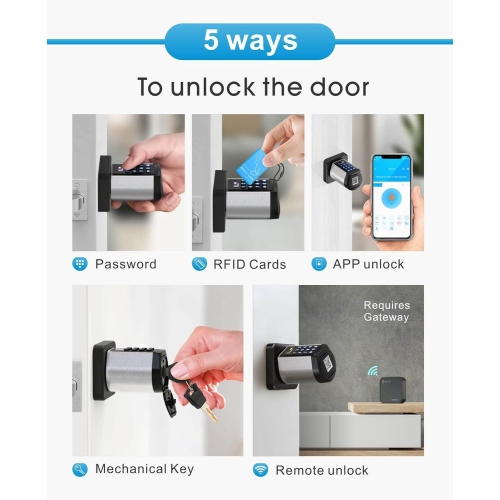 5 ways

To unlock the door

Password

RFID Cards

APP unlock

Requires Gateway

Mechanical Key

Remote unlock