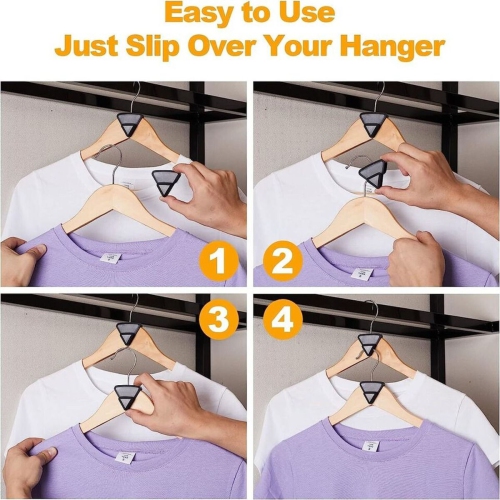 Easy to Use
Just Slip Over Your Hanger

1

2

3

4