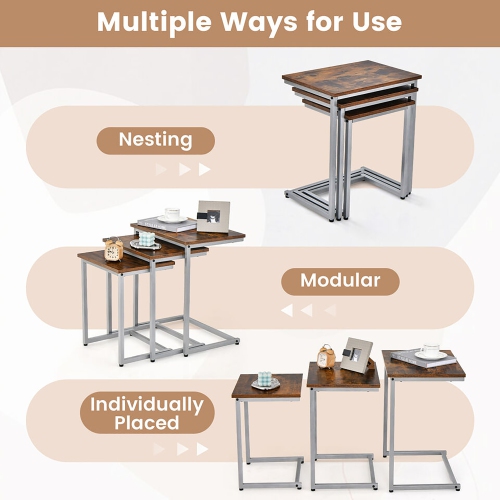 Multiple Ways for Use

Nesting

Modular

Individually Placed