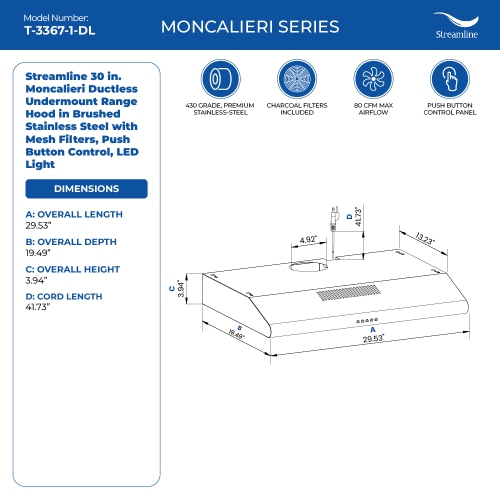 Model Number:
T-3367-1-DL

MONCALIERI SERIES

Streamline

Streamline 30 in. Moncalieri Ductless Undermount Range Hood in Brushed Stainless Steel with Mesh Filters, Push Button Control, LED Light

DIMENSIONS

A: OVERALL LENGTH
29.53"

B: OVERALL DEPTH
19.49"

C: OVERALL HEIGHT
3.94"

D: CORD LENGTH
41.73"

430 GRADE, PREMIUM STAINLESS-STEEL

CHARCOAL FILTERS INCLUDED

80 CFM MAX AIRFLOW

PUSH BUTTON CONTROL PANEL

D
41.73"

4.92"

13.23"

C
3.94"

B
19.49"

A
29.53"