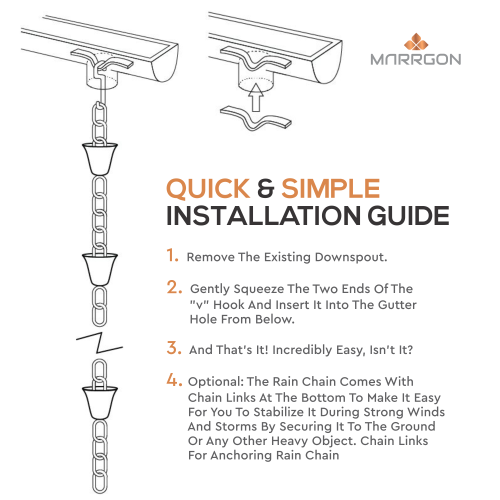 MARRGON

QUICK & SIMPLE
INSTALLATION GUIDE

1. Remove The Existing Downspout.

2. Gently Squeeze The Two Ends Of The "v" Hook And Insert It Into The Gutter Hole From Below.

3. And That's It! Incredibly Easy, Isn't It?

4. Optional: The Rain Chain Comes With Chain Links At The Bottom To Make It Easy For You To Stabilize It During Strong Winds And Storms By Securing It To The Ground Or Any Other Heavy Object. Chain Links For Anchoring Rain Chain