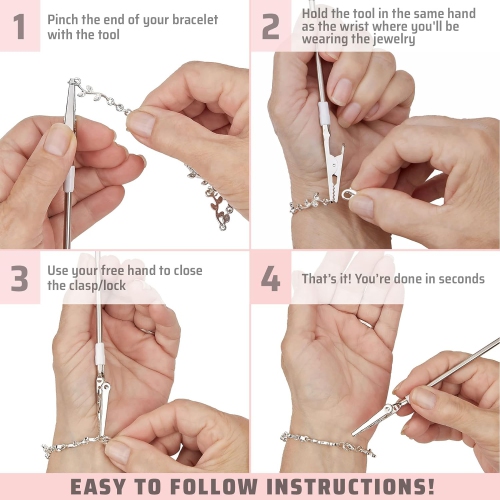 1 Pinch the end of your bracelet with the tool

2 Hold the tool in the same hand as the wrist where you'll be wearing the jewelry

3 Use your free hand to close the clasp/lock

4 That's it! You're done in seconds

EASY TO FOLLOW INSTRUCTIONS!