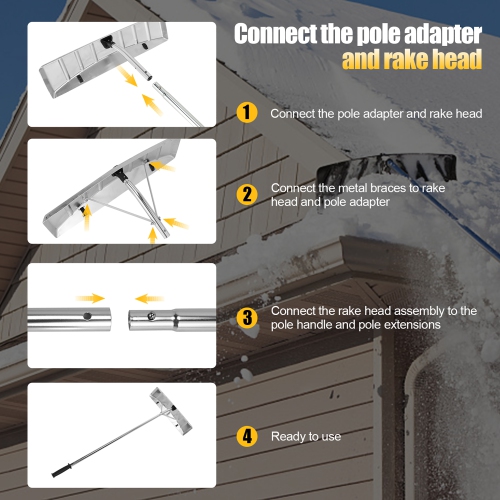 Connect the pole adapter and rake head

1 Connect the pole adapter and rake head

2 Connect the metal braces to rake head and pole adapter

3 Connect the rake head assembly to the pole handle and pole extensions

4 Ready to use