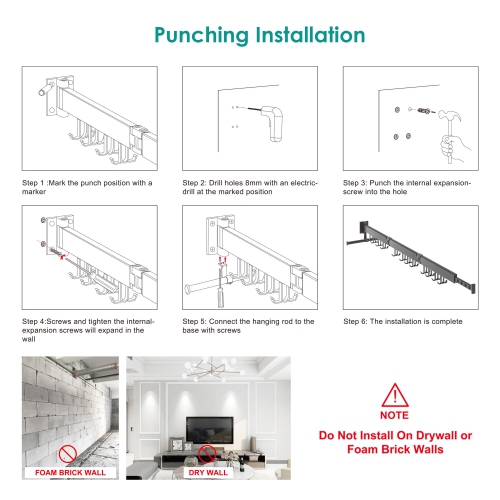 Punching Installation

Step 1 :Mark the punch position with a marker

Step 2: Drill holes 8mm with an electric-drill at the marked position

Step 3: Punch the internal expansion-screw into the hole

Step 4:Screws and tighten the internal-expansion screws will expand in the wall

Step 5: Connect the hanging rod to the base with screws

Step 6: The installation is complete

FOAM BRICK WALL

DRY WALL

NOTE

Do Not Install On Drywall or Foam Brick Walls