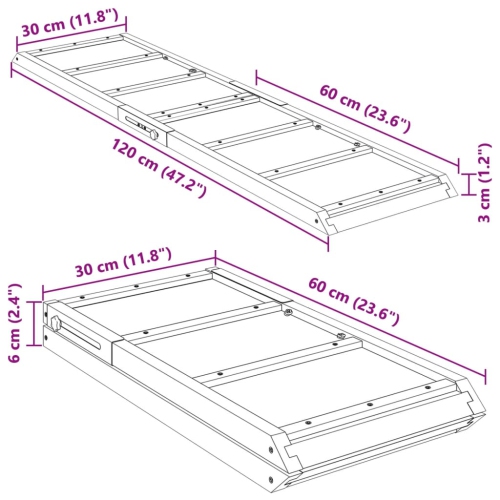 30 cm (11.8")
60 cm (23.6")
120 cm (47.2")
3 cm (1.2")
30 cm (11.8")
60 cm (23.6")
6 cm (2.4")