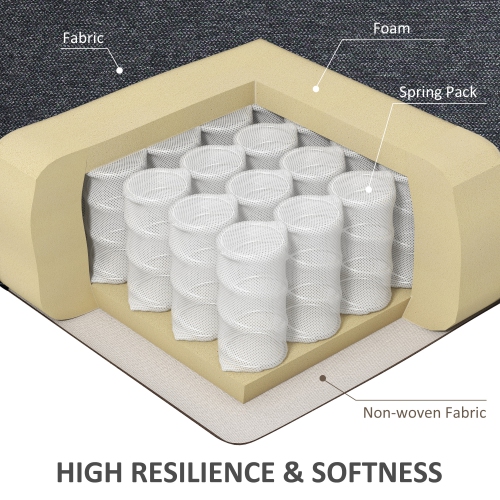 Fabric

Foam

Spring Pack

Non-woven Fabric

HIGH RESILIENCE & SOFTNESS