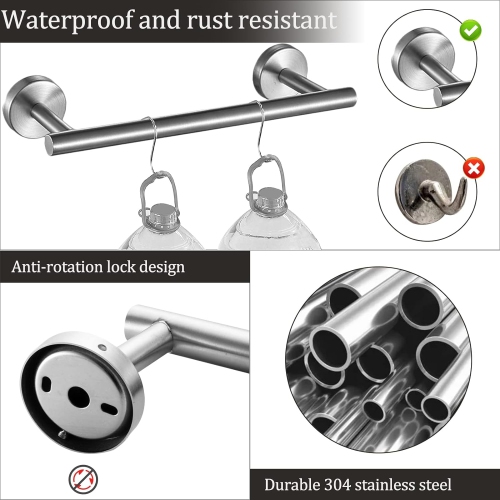 Waterproof and rust resistant

Anti-rotation lock design

Durable 304 stainless steel