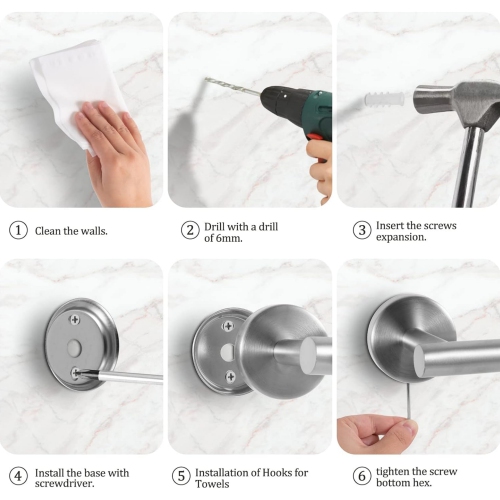 ① Clean the walls.

② Drill with a drill of 6mm.

③ Insert the screws expansion.

④ Install the base with screwdriver.

⑤ Installation of Hooks for Towels

⑥ tighten the screw bottom hex.