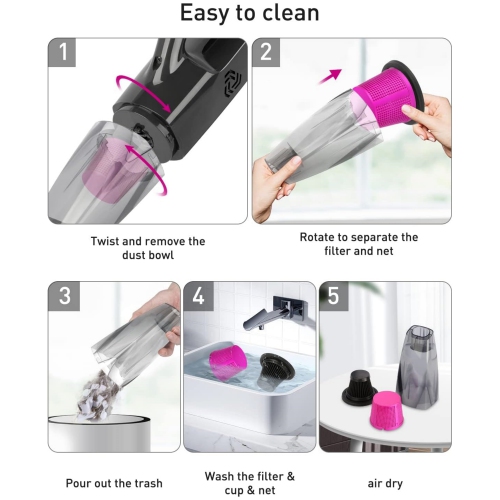 Easy to clean

1

Twist and remove the dust bowl

2

Rotate to separate the filter and net

3

Pour out the trash

4

Wash the filter & cup & net

5

air dry