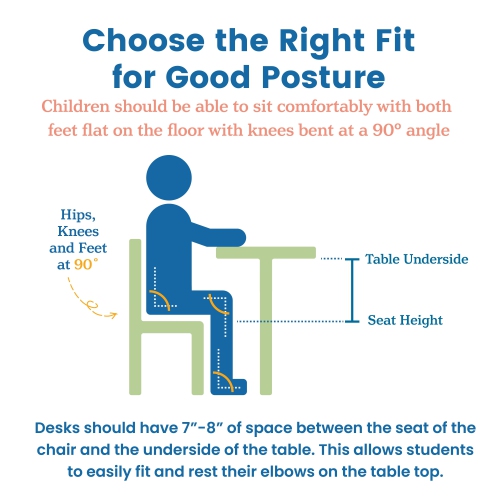 Choose the Right Fit for Good Posture

Children should be able to sit comfortably with both feet flat on the floor with knees bent at a 90° angle

Hips, Knees and Feet at 90°

Table Underside

Seat Height

Desks should have 7″-8″ of space between the seat of the chair and the underside of the table. This allows students to easily fit and rest their elbows on the table top.