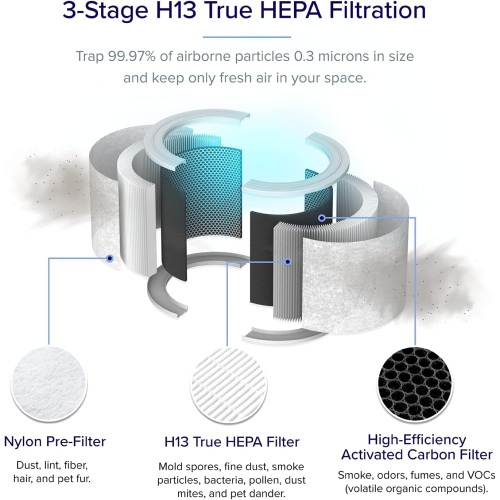 3-Stage H13 True HEPA Filtration

Trap 99.97% of airborne particles 0.3 microns in size and keep only fresh air in your space.

Nylon Pre-Filter

Dust, lint, fiber, hair, and pet fur.

H13 True HEPA Filter

Mold spores, fine dust, smoke particles, bacteria, pollen, dust mites, and pet dander.

High-Efficiency Activated Carbon Filter

Smoke, odors, fumes, and VOCs (volatile organic compounds).