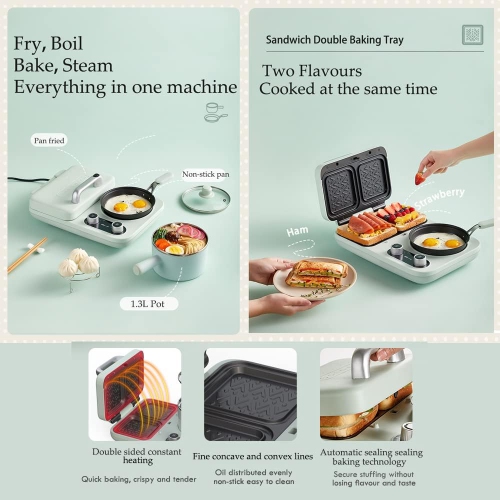 Fry, Boil
Bake, Steam
Everything in one machine

Pan fried

Non-stick pan

1.3L Pot

Sandwich Double Baking Tray

Two Flavours
Cooked at the same time

Strawberry

Ham

Double sided constant heating

Quick baking, crispy and tender

Fine concave and convex lines

Oil distributed evenly non-stick easy to clean

Automatic sealing sealing baking technology

Secure stuffing without losing flavour and taste