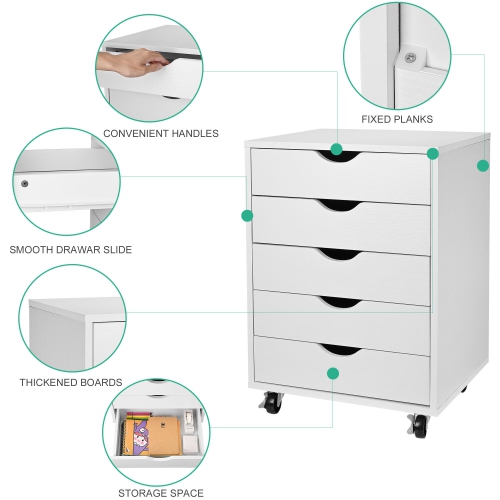 CONVENIENT HANDLES

FIXED PLANKS

SMOOTH DRAWAR SLIDE

THICKENED BOARDS

STORAGE SPACE