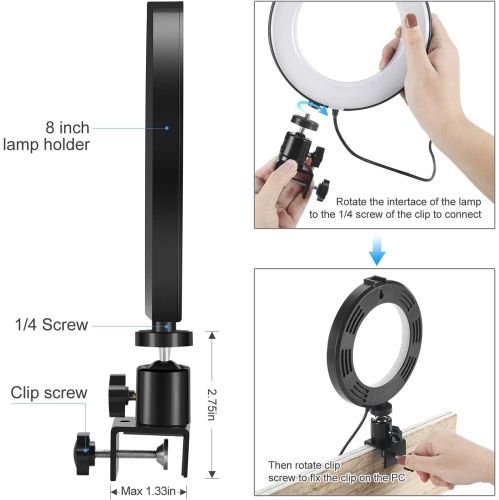 8 inch
lamp holder

1/4 Screw

Clip screw

2.75in

Max 1.33in

Rotate the intertace of the lamp to the 1/4 screw of the clip to connect

Then rotate clip screw to fix the clip on the PC