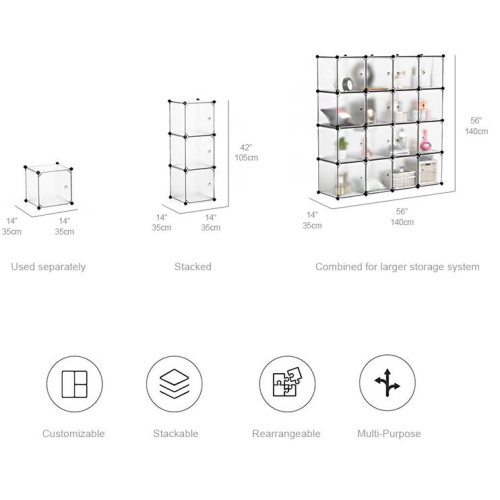 14"
35cm

14"
35cm

Used separately

42"
105cm

14"
35cm

14"
35cm

Stacked

56"
140cm

14"
35cm

56"
140cm

Combined for larger storage system

Customizable

Stackable

Rearrangeable

Multi-Purpose