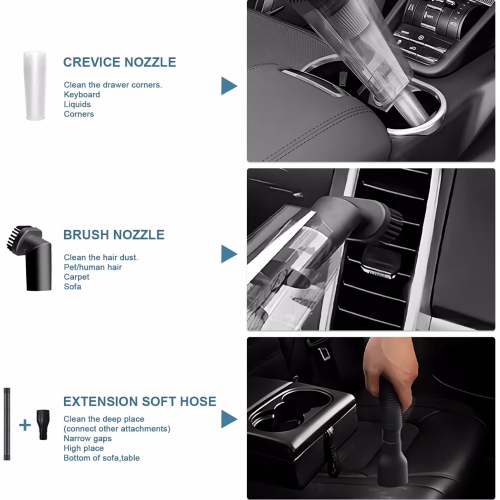 CREVICE NOZZLE

Clean the drawer corners.
Keyboard
Liquids
Corners

BRUSH NOZZLE

Clean the hair dust.
Pet/human hair
Carpet
Sofa

+

EXTENSION SOFT HOSE

Clean the deep place
(connect other attachments)
Narrow gaps
High place
Bottom of sofa,table