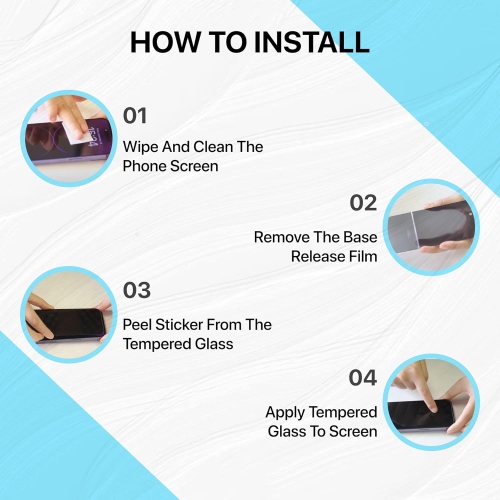 HOW TO INSTALL

01

Wipe And Clean The Phone Screen

02

Remove The Base Release Film

03

Peel Sticker From The Tempered Glass

04

Apply Tempered Glass To Screen