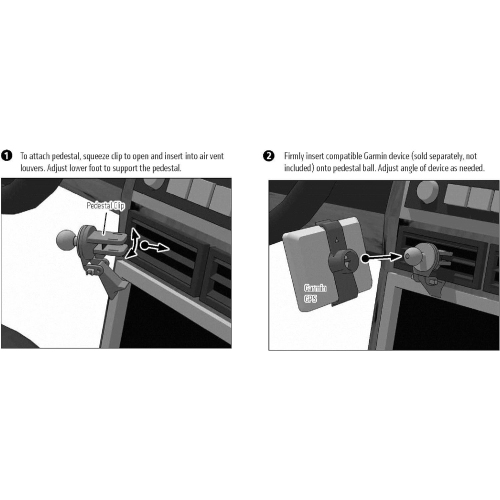 1 To attach pedestal, squeeze clip to open and insert into air vent louvers. Adjust lower foot to support the pedestal.

Pedestal Clip

2 Firmly insert compatible Garmin device (sold separately, not included) onto pedestal ball. Adjust angle of device as needed.

Garmin GPS