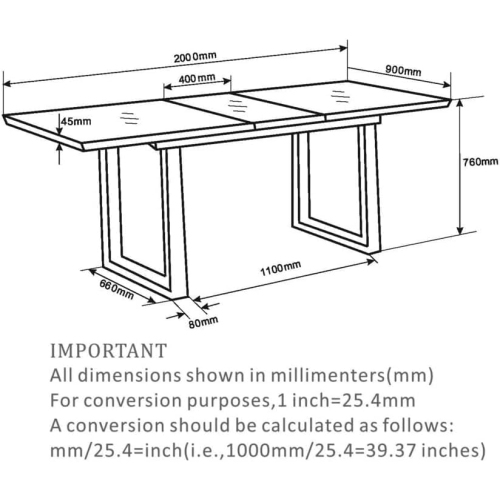 2000mm

400mm

900mm

45mm

760mm

1100mm

660mm

80mm

IMPORTANT
All dimensions shown in millimenters(mm)
For conversion purposes,1 inch=25.4mm
A conversion should be calculated as follows:
mm/25.4=inch(i.e.,1000mm/25.4=39.37 inches)