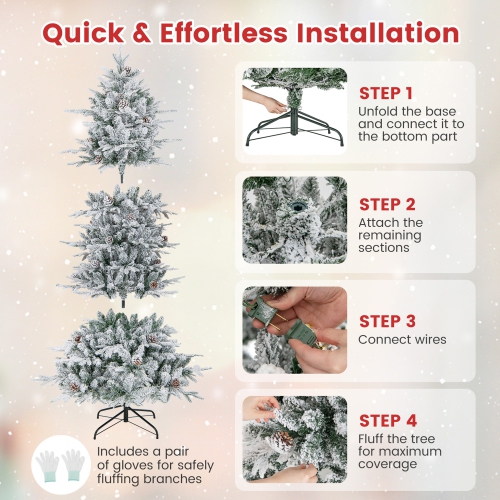 Quick & Effortless Installation

STEP 1
Unfold the base and connect it to the bottom part

STEP 2
Attach the remaining sections

STEP 3
Connect wires

STEP 4
Fluff the tree for maximum coverage

Includes a pair of gloves for safely fluffing branches