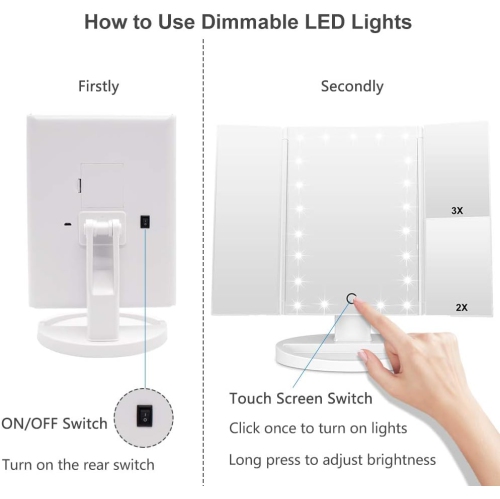 How to Use Dimmable LED Lights

Firstly

ON/OFF Switch

Turn on the rear switch

Secondly

3X

2X

Touch Screen Switch

Click once to turn on lights

Long press to adjust brightness