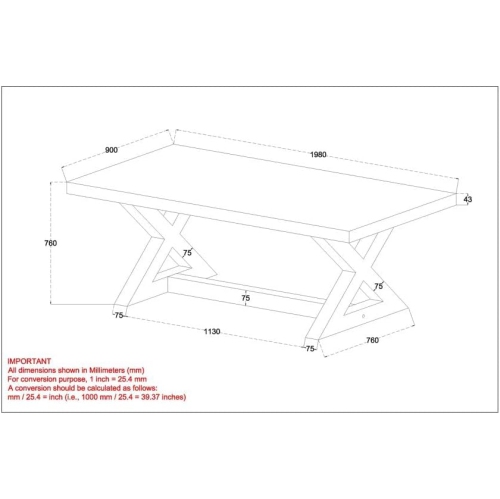 900

1980

43

760

75

75

75

75

1130

75

760

IMPORTANT
All dimensions shown in Millimeters (mm)
For conversion purpose, 1 inch = 25.4 mm
A conversion should be calculated as follows:
mm / 25.4 = inch (i.e., 1000 mm / 25.4 = 39.37 inches)