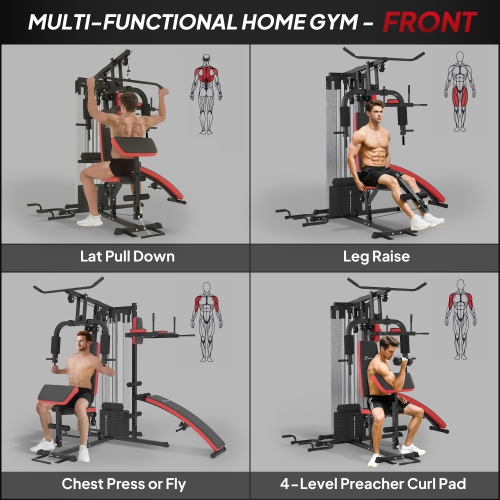 MULTI-FUNCTIONAL HOME GYM - FRONT

Lat Pull Down

Leg Raise

Chest Press or Fly

4-Level Preacher Curl Pad