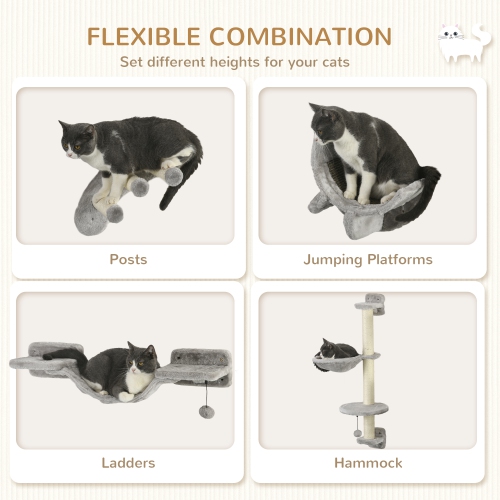 FLEXIBLE COMBINATION

Set different heights for your cats

Posts

Jumping Platforms

Ladders

Hammock